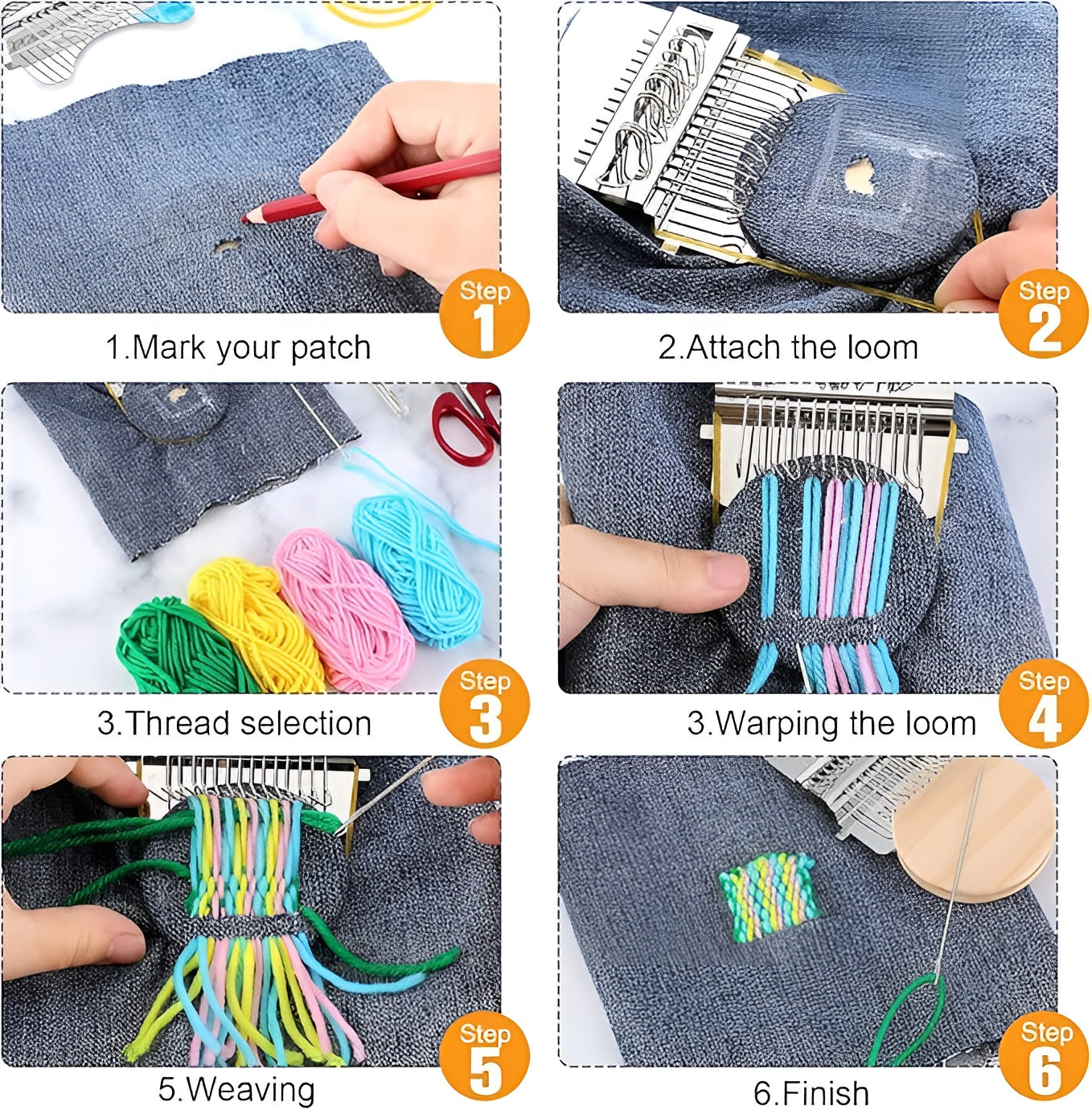 Step 1
1.Mark your patch

Step 2
2.Attach the loom

Step 3
3.Thread selection

Step 4
3.Warping the loom

Step 5
5.Weaving

Step 6
6.Finish